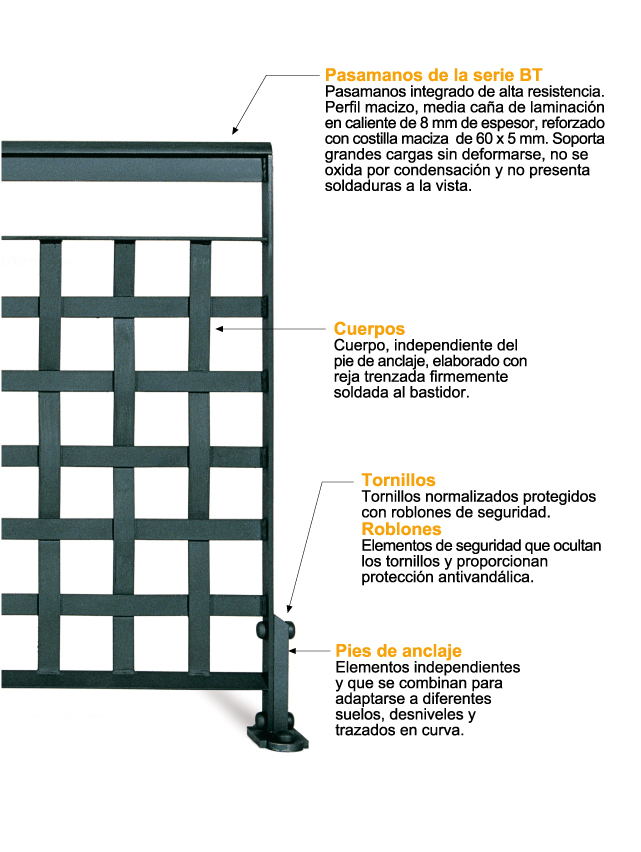 Pasamanos de la serie BT
Pasamanos integrado de alta resistencia. Perfil macizo, media caña de laminación en caliente de 8 mm de espesor, reforzado con costilla maciza  de 60 x 5 mm. Soporta grandes cargas sin deformarse, no se oxida por condensación y no presenta soldaduras a la vista.

Cuerpos
Cuerpo, independiente del pie de anclaje, elaborado con reja trenzada firmemente soldada al bastidor.

Tornillos
Tornillos normalizados protegidos con roblones de seguridad.

Roblones
Elementos de seguridad que ocultan los tornillos y proporcionan protección antivandálica.

Pies de anclaje
Elementos independientes y que se combinan para adaptarse a diferentes suelos, desniveles y trazados en curva.