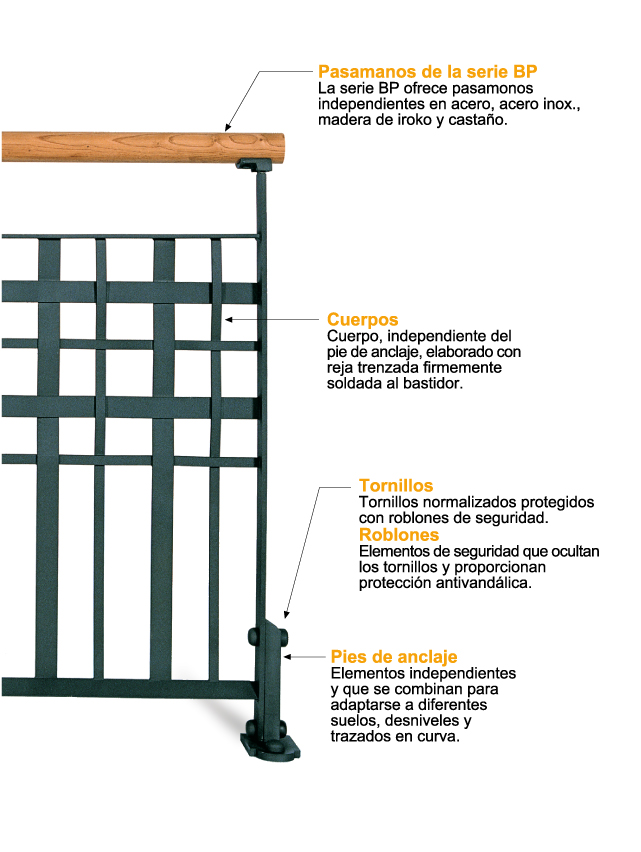 Pasamanos de la serie BP
La serie BP ofrece pasamonos independientes en acero, acero inox., madera de iroko y castaño.

Cuerpos
Cuerpo, independiente del pie de anclaje, elaborado con reja trenzada firmemente soldada al bastidor.

Tornillos
Tornillos normalizados protegidos con roblones de seguridad.

Roblones
Elementos de seguridad que ocultan los tornillos y proporcionan protección antivandálica.

Pies de anclaje
Elementos independientes y que se combinan para adaptarse a diferentes suelos, desniveles y trazados en curva.